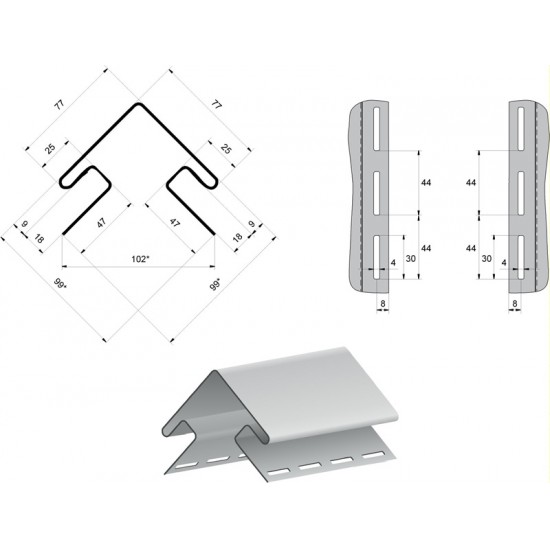 77
77
25
25
9
18
47
47
18
9
102*
99*
99*
44
44
4
30
8
44
44
30
4
8